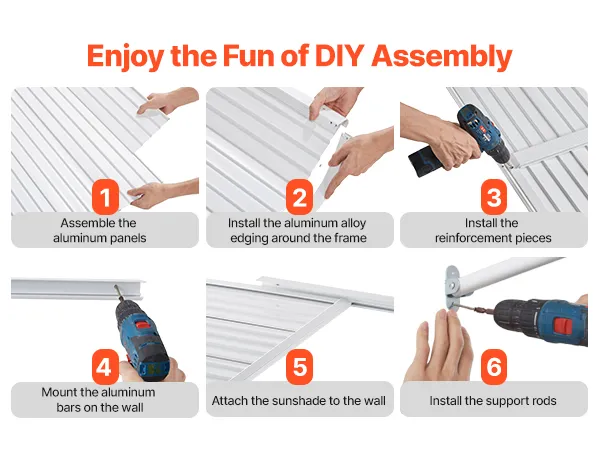 Enjoy the Fun of DIY Assembly

1
Assemble the aluminum panels

2
Install the aluminum alloy edging around the frame

3
Install the reinforcement pieces

4
Mount the aluminum bars on the wall

5
Attach the sunshade to the wall

6
Install the support rods