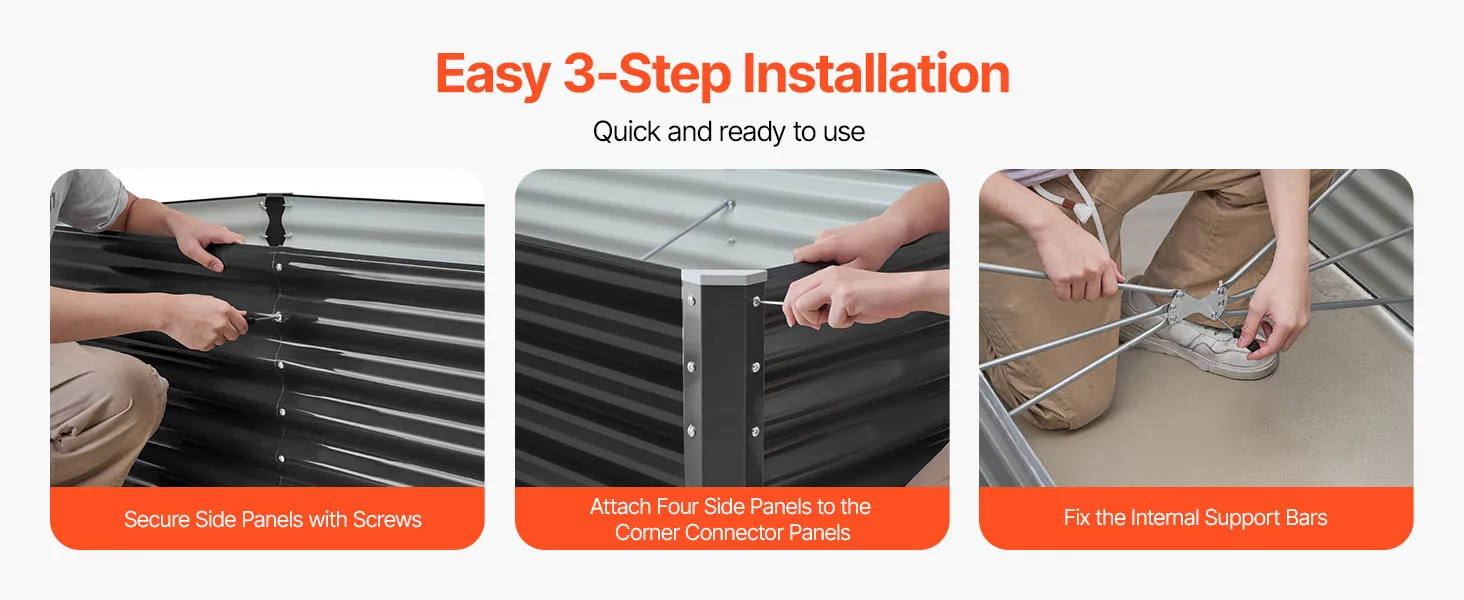 Easy 3-Step Installation

Quick and ready to use

Secure Side Panels with Screws

Attach Four Side Panels to the Corner Connector Panels

Fix the Internal Support Bars