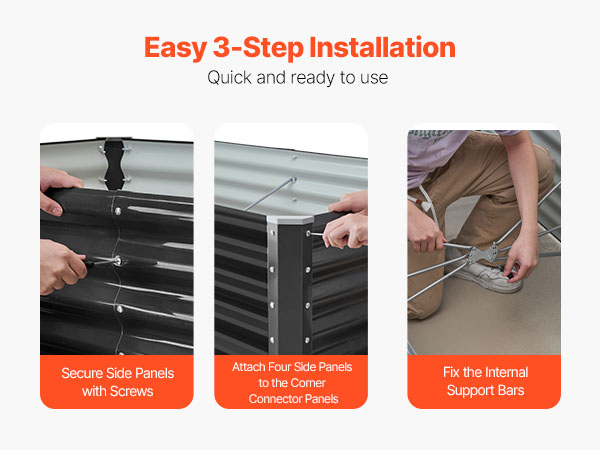 Easy 3-Step Installation

Quick and ready to use

Secure Side Panels with Screws

Attach Four Side Panels to the Corner Connector Panels

Fix the Internal Support Bars