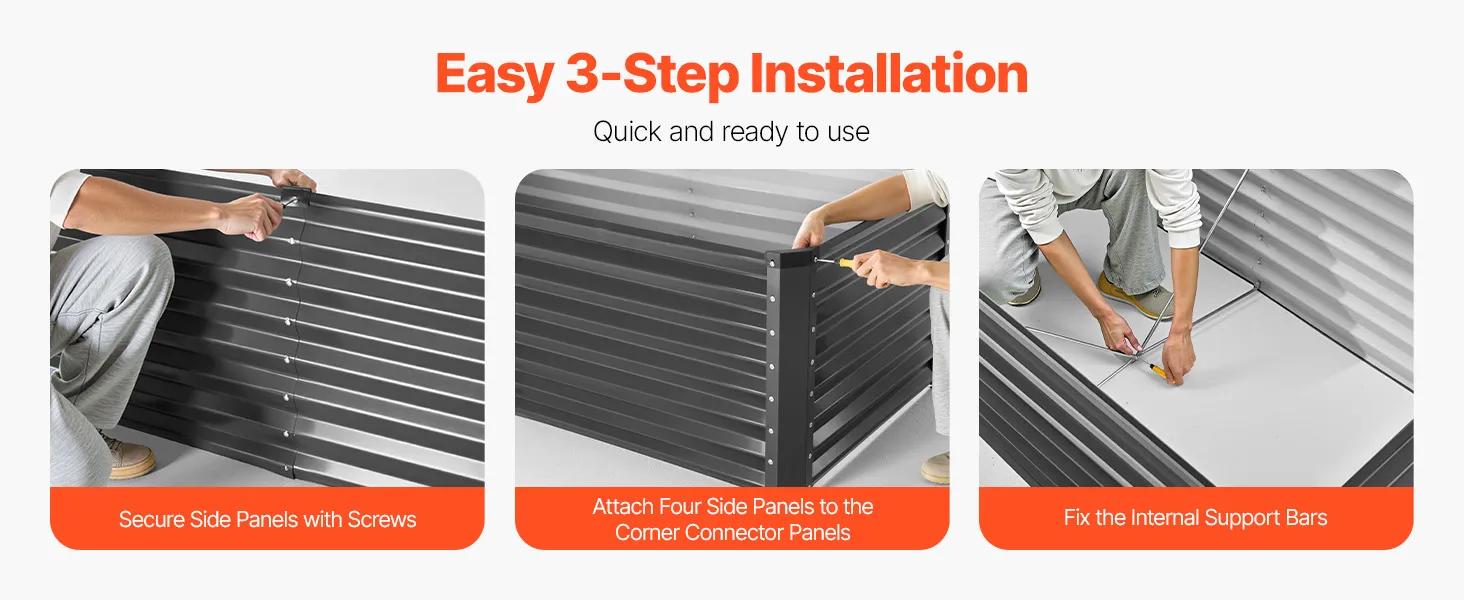 Easy 3-Step Installation

Quick and ready to use

Secure Side Panels with Screws

Attach Four Side Panels to the Corner Connector Panels

Fix the Internal Support Bars