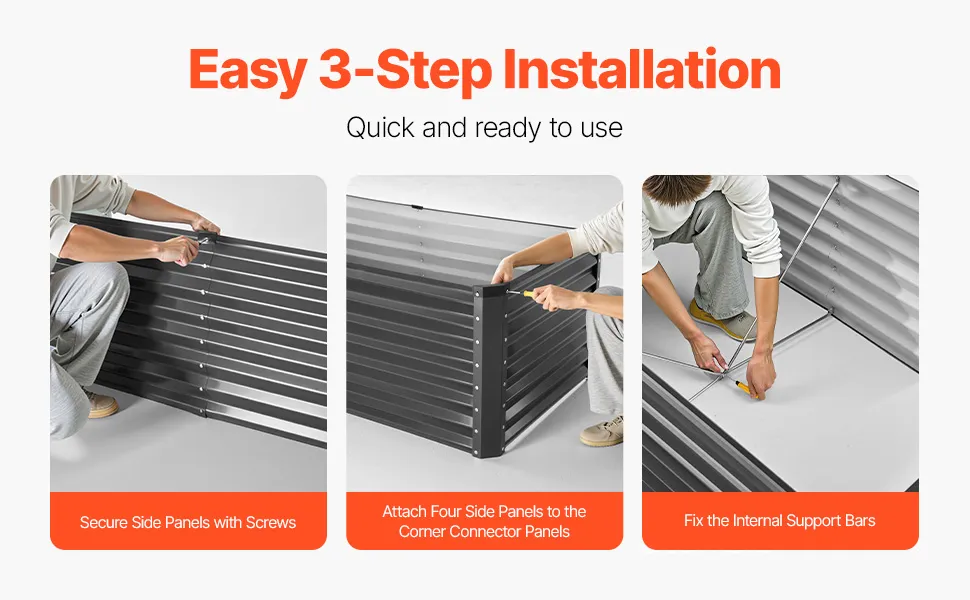 Easy 3-Step Installation

Quick and ready to use

Secure Side Panels with Screws

Attach Four Side Panels to the Corner Connector Panels

Fix the Internal Support Bars