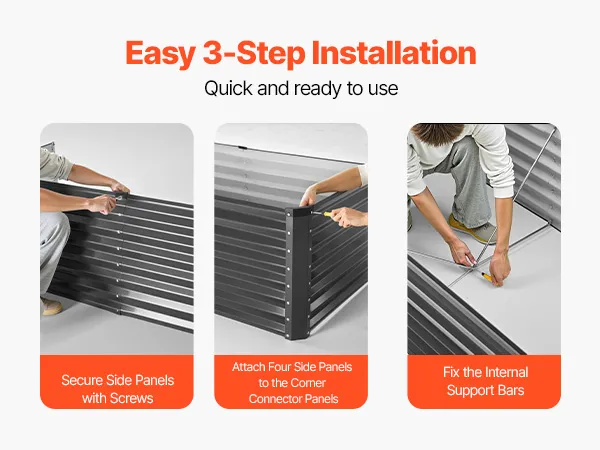 Easy 3-Step Installation

Quick and ready to use

Secure Side Panels with Screws

Attach Four Side Panels to the Corner Connector Panels

Fix the Internal Support Bars