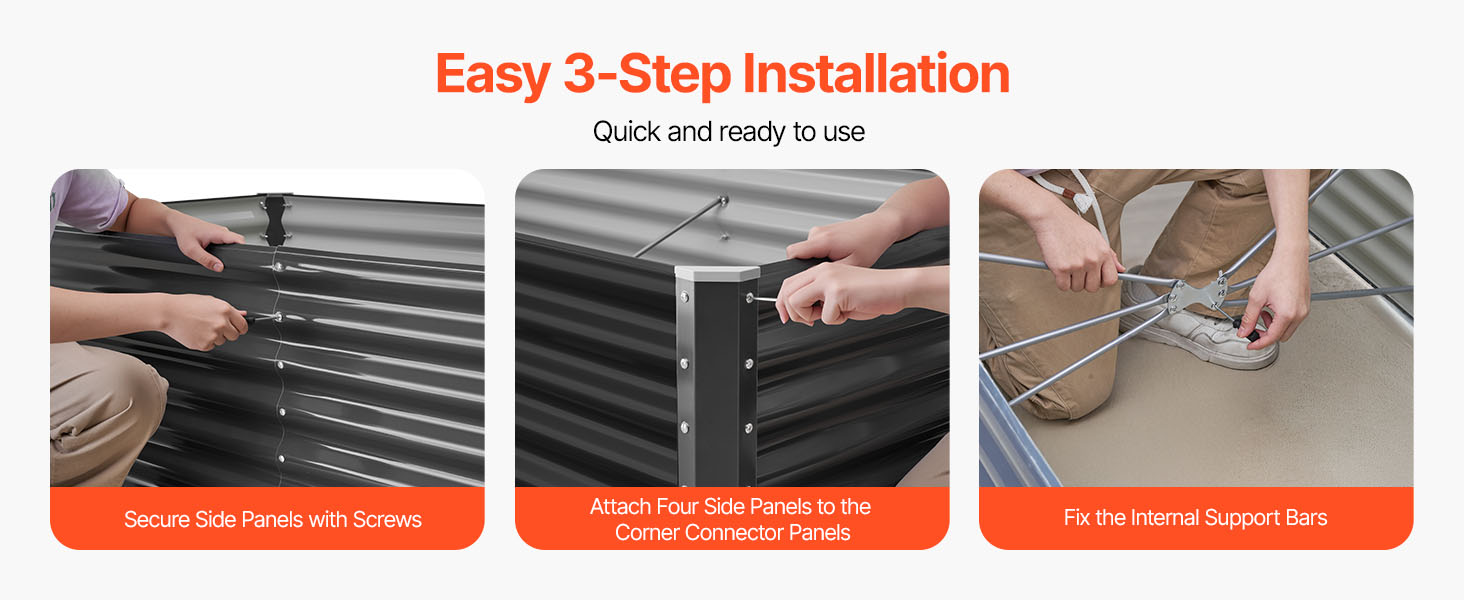 Easy 3-Step Installation

Quick and ready to use

Secure Side Panels with Screws

Attach Four Side Panels to the Corner Connector Panels

Fix the Internal Support Bars