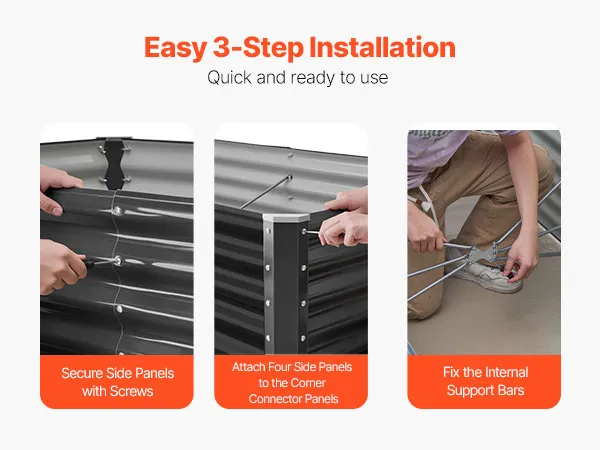 Easy 3-Step Installation

Quick and ready to use

Secure Side Panels with Screws

Attach Four Side Panels to the Corner Connector Panels

Fix the Internal Support Bars