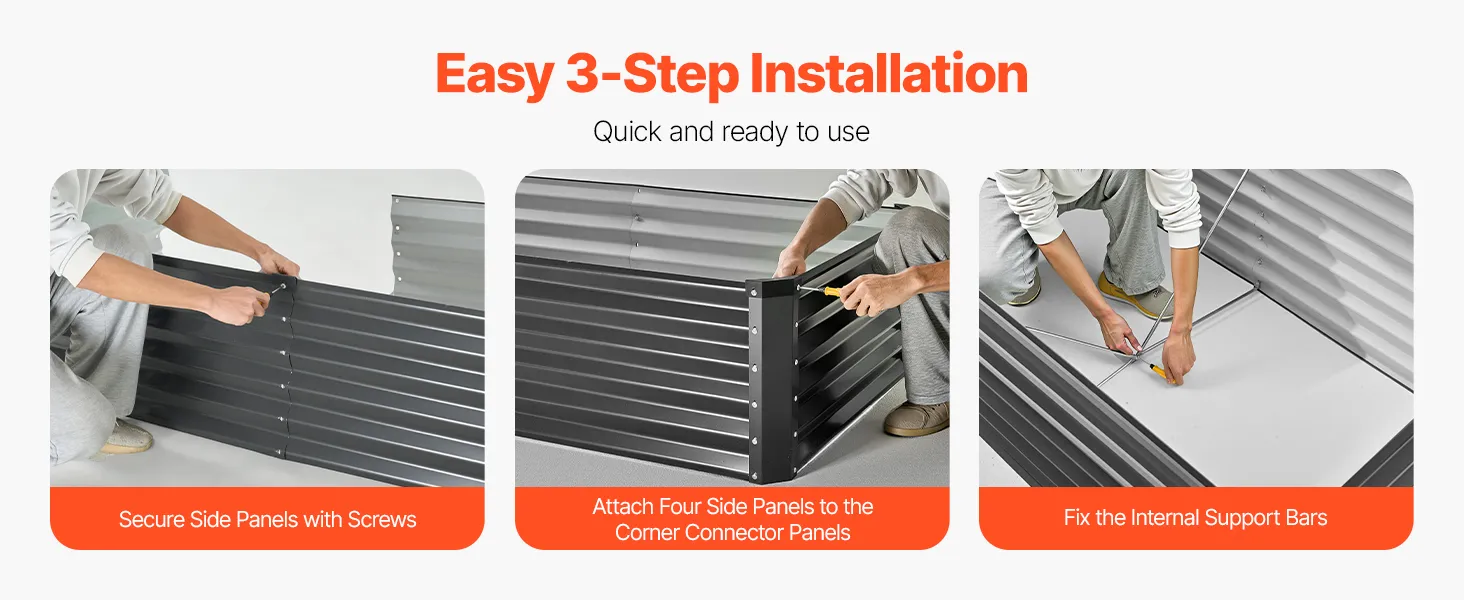 Easy 3-Step Installation

Quick and ready to use

Secure Side Panels with Screws

Attach Four Side Panels to the Corner Connector Panels

Fix the Internal Support Bars