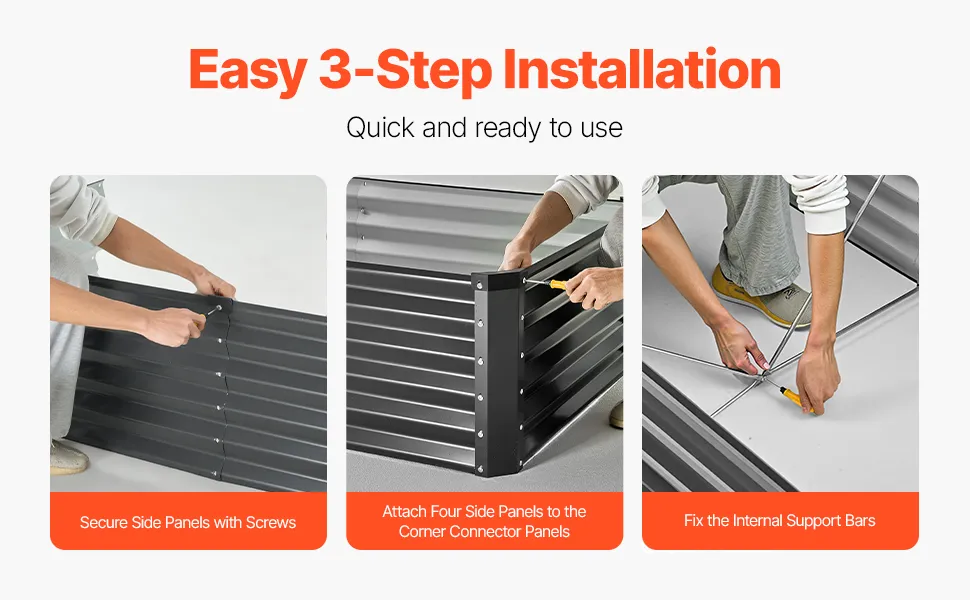 Easy 3-Step Installation

Quick and ready to use

Secure Side Panels with Screws

Attach Four Side Panels to the Corner Connector Panels

Fix the Internal Support Bars