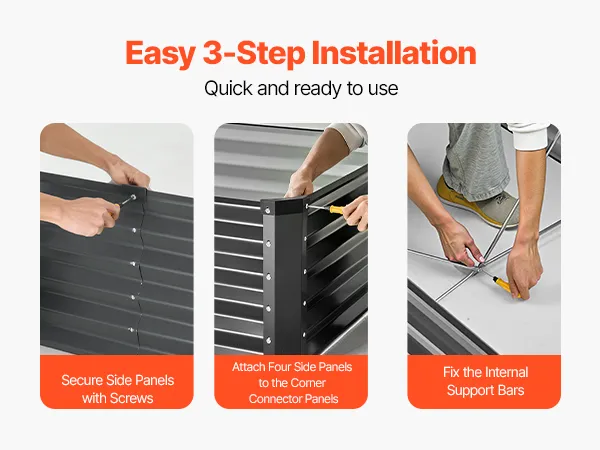 Easy 3-Step Installation
Quick and ready to use

Secure Side Panels with Screws

Attach Four Side Panels to the Corner Connector Panels

Fix the Internal Support Bars