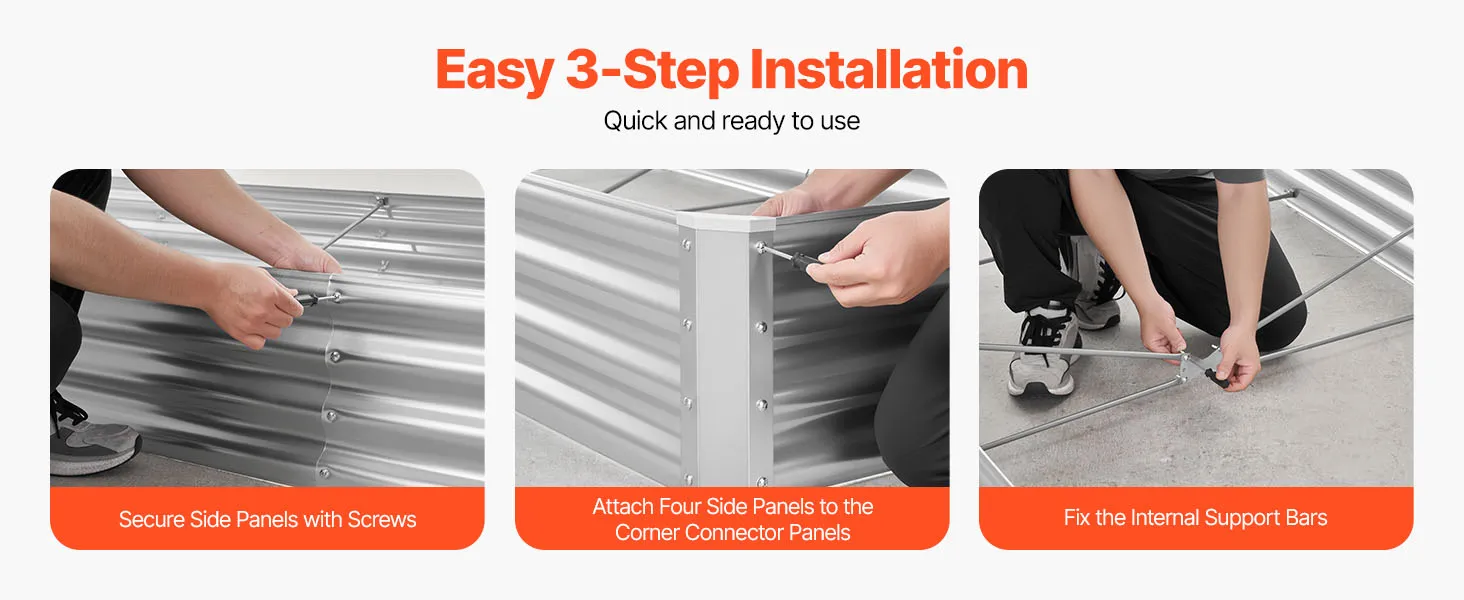 Easy 3-Step Installation

Quick and ready to use

Secure Side Panels with Screws

Attach Four Side Panels to the Corner Connector Panels

Fix the Internal Support Bars