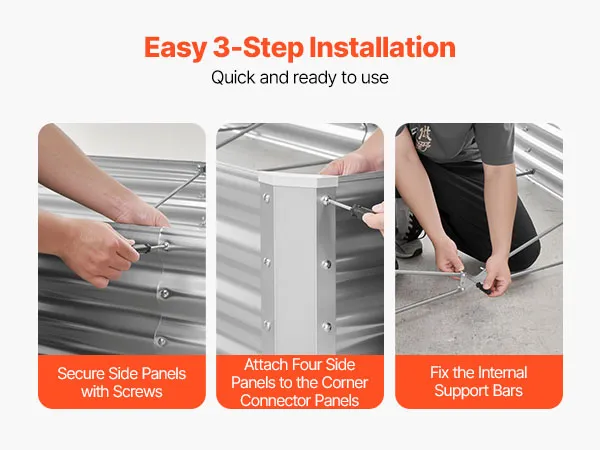 Easy 3-Step Installation
Quick and ready to use

Secure Side Panels with Screws

Attach Four Side Panels to the Corner Connector Panels

Fix the Internal Support Bars