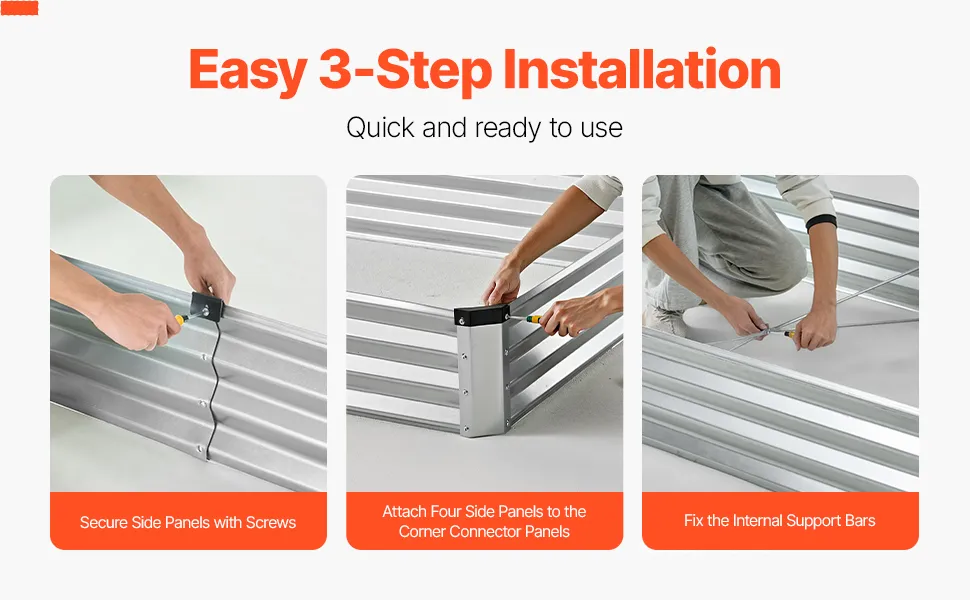 Easy 3-Step Installation

Quick and ready to use

Secure Side Panels with Screws

Attach Four Side Panels to the Corner Connector Panels

Fix the Internal Support Bars