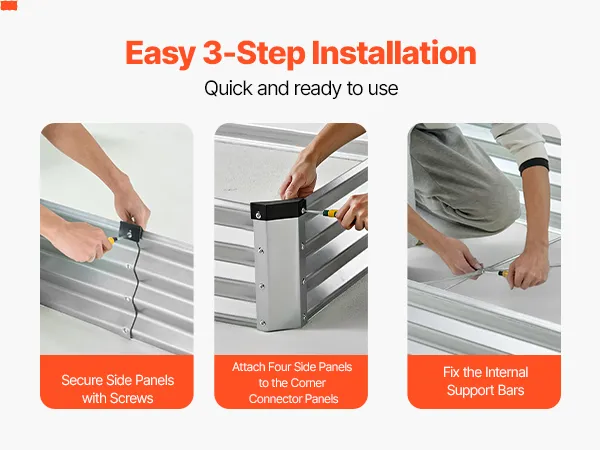 Easy 3-Step Installation

Quick and ready to use

Secure Side Panels with Screws

Attach Four Side Panels to the Corner Connector Panels

Fix the Internal Support Bars