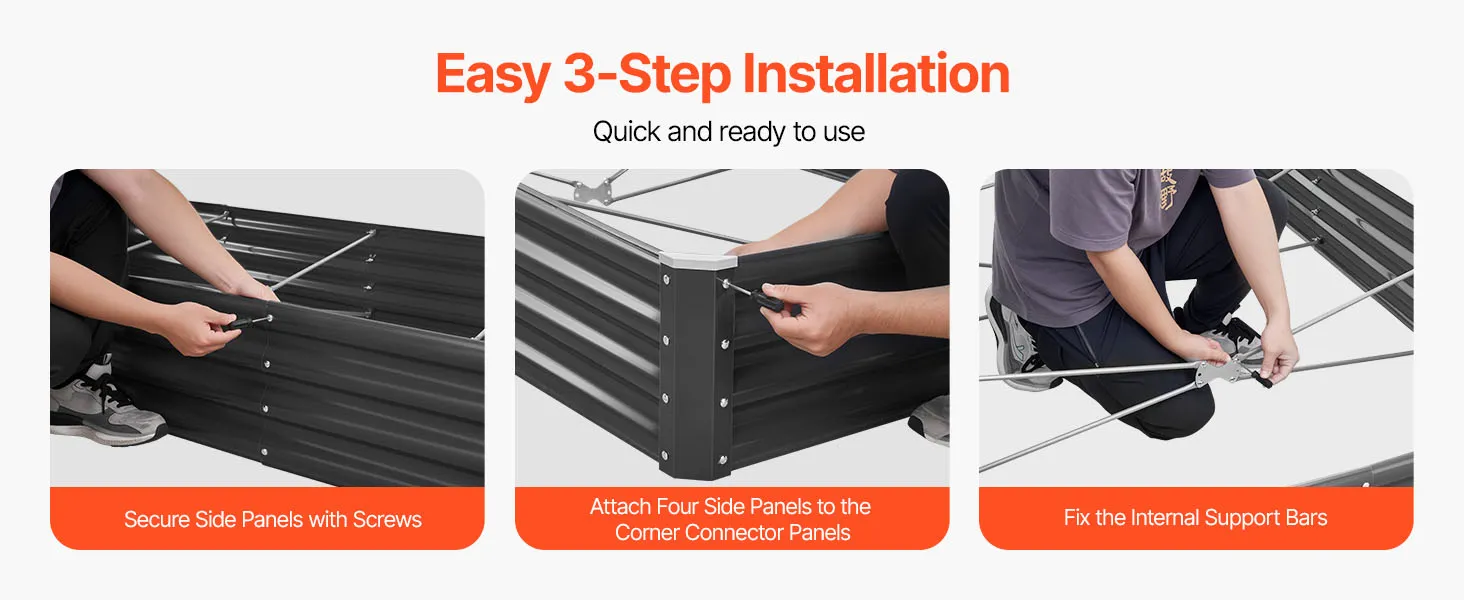 Easy 3-Step Installation

Quick and ready to use

Secure Side Panels with Screws

Attach Four Side Panels to the Corner Connector Panels

Fix the Internal Support Bars