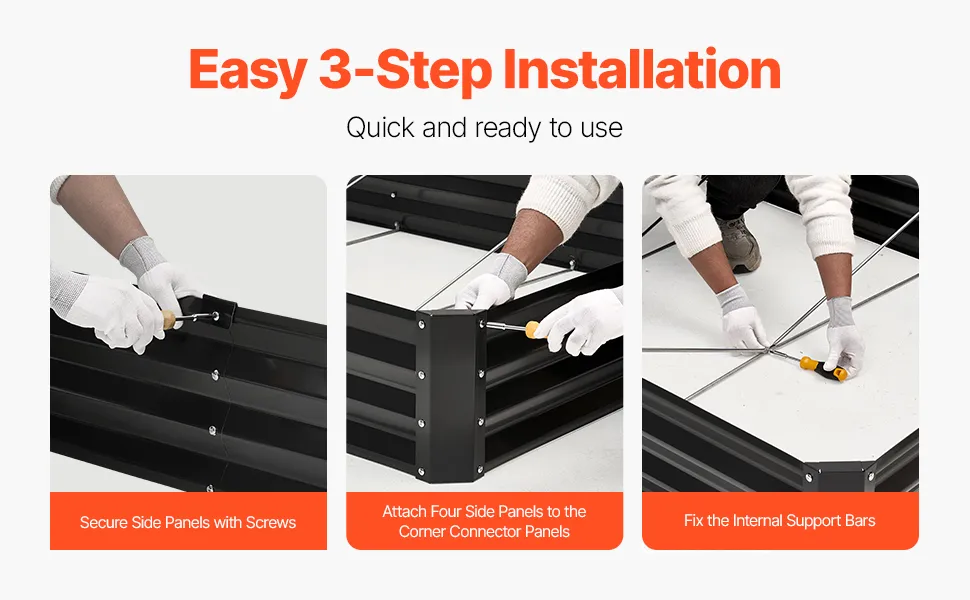 Easy 3-Step Installation

Quick and ready to use

Secure Side Panels with Screws

Attach Four Side Panels to the Corner Connector Panels

Fix the Internal Support Bars