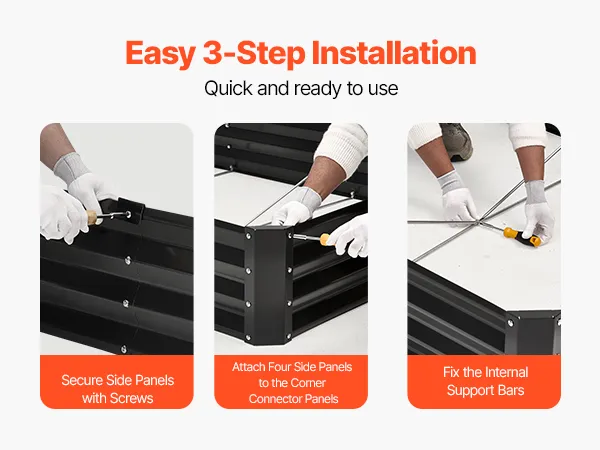 Easy 3-Step Installation

Quick and ready to use

Secure Side Panels with Screws

Attach Four Side Panels to the Corner Connector Panels

Fix the Internal Support Bars