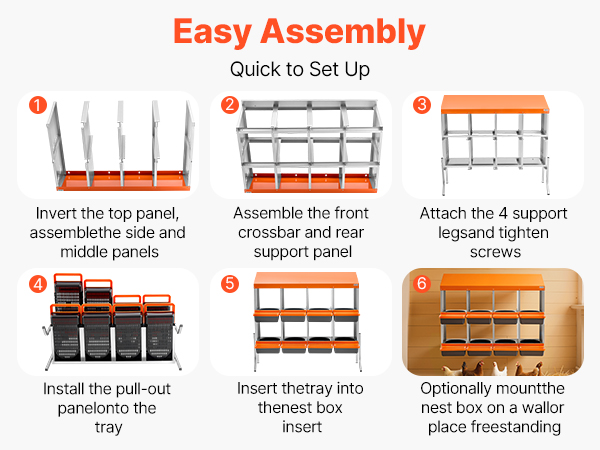 Easy Assembly

Quick to Set Up

1

Invert the top panel, assemblethe side and middle panels

2

Assemble the front crossbar and rear support panel

3

Attach the 4 support legsand tighten screws

4

Install the pull-out panelonto the tray

5

Insert thetray into thenest box insert

6

Optionally mountthe nest box on a wallor place freestanding