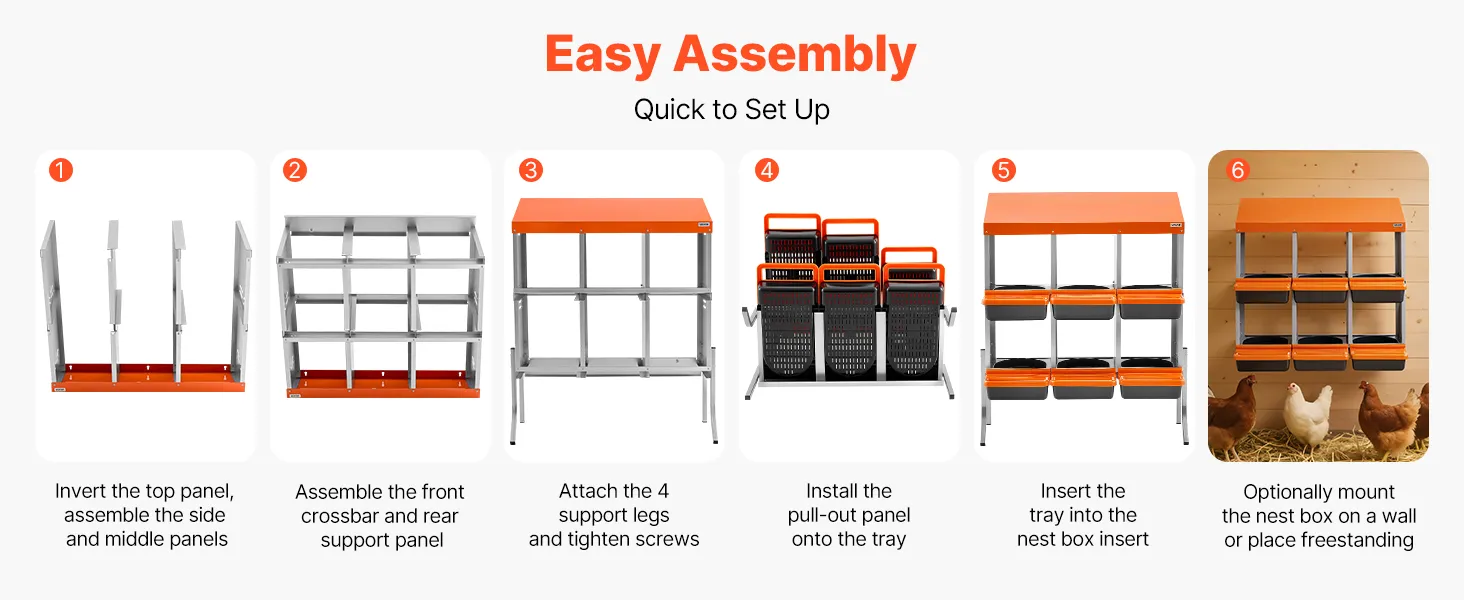 Easy Assembly

Quick to Set Up

1

Invert the top panel, assemble the side and middle panels

2

Assemble the front crossbar and rear support panel

3

Attach the 4 support legs and tighten screws

4

Install the pull-out panel onto the tray

5

Insert the tray into the nest box insert

6

Optionally mount the nest box on a wall or place freestanding