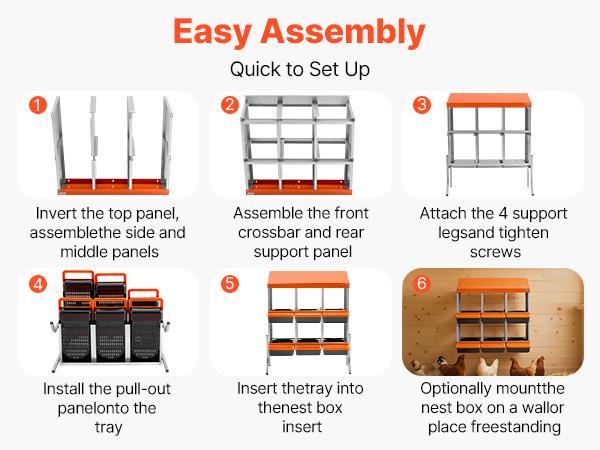 Easy Assembly

Quick to Set Up

1

Invert the top panel, assemblethe side and middle panels

2

Assemble the front crossbar and rear support panel

3

Attach the 4 support legsand tighten screws

4

Install the pull-out panelonto the tray

5

Insert thetray into thenest box insert

6

Optionally mountthe nest box on a wallor place freestanding