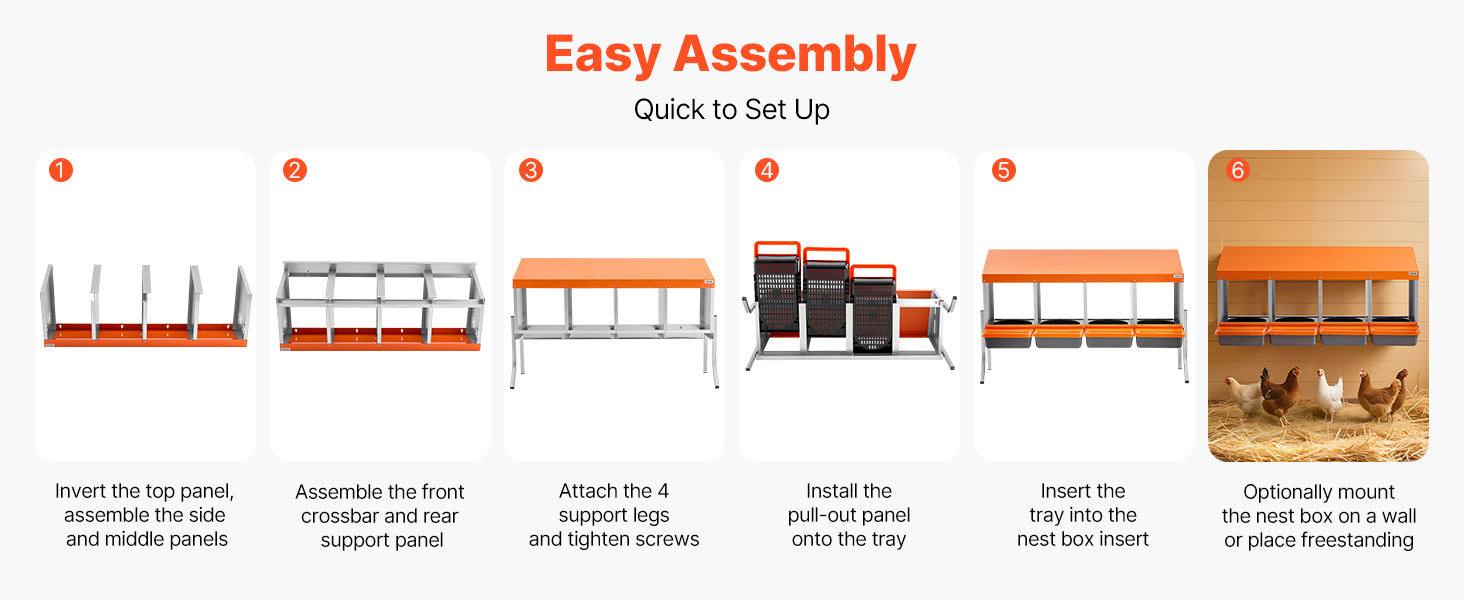 Easy Assembly

Quick to Set Up

1

Invert the top panel, assemble the side and middle panels

2

Assemble the front crossbar and rear support panel

3

Attach the 4 support legs and tighten screws

4

Install the pull-out panel onto the tray

5

Insert the tray into the nest box insert

6

Optionally mount the nest box on a wall or place freestanding