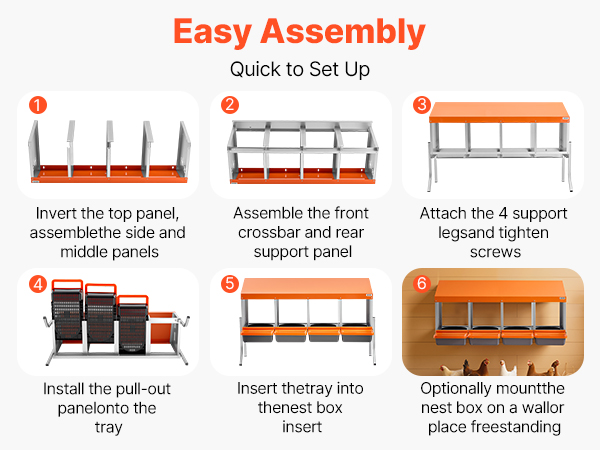 Easy Assembly

Quick to Set Up

1

Invert the top panel, assemblethe side and middle panels

2

Assemble the front crossbar and rear support panel

3

Attach the 4 support legsand tighten screws

4

Install the pull-out panelonto the tray

5

Insert thetray into thenest box insert

6

Optionally mountthe nest box on a wallor place freestanding