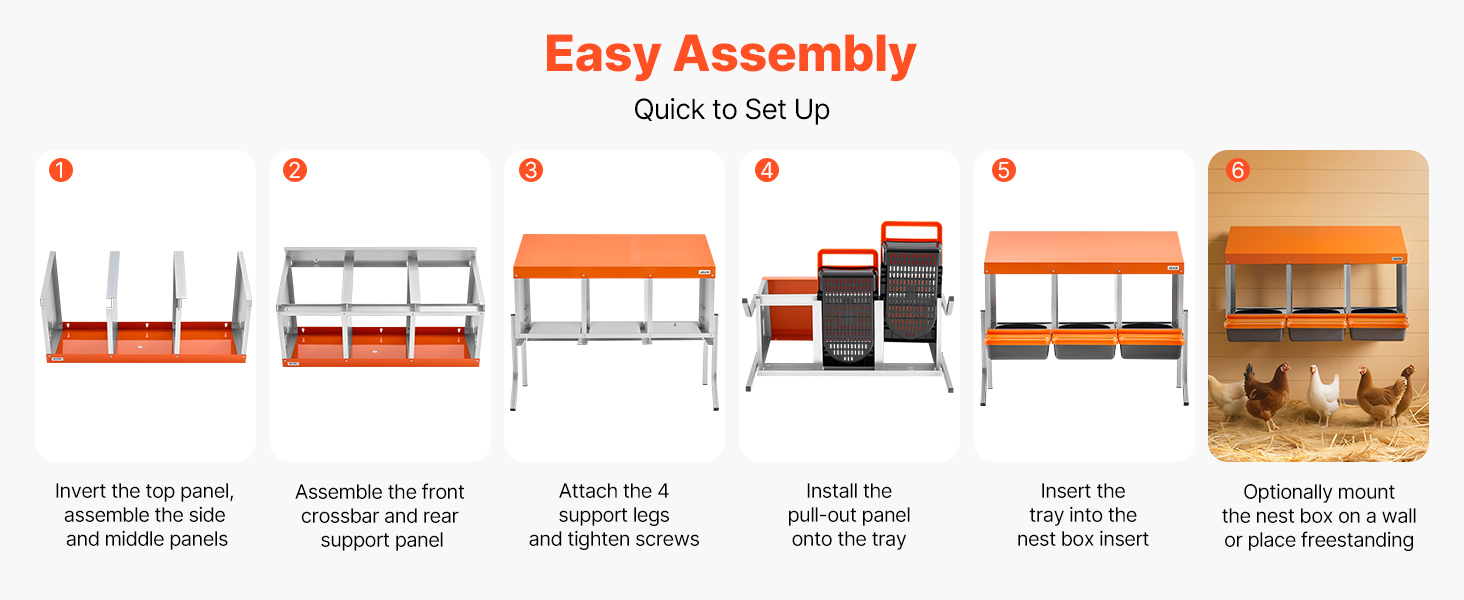 Easy Assembly

Quick to Set Up

1

Invert the top panel, assemble the side and middle panels

2

Assemble the front crossbar and rear support panel

3

Attach the 4 support legs and tighten screws

4

Install the pull-out panel onto the tray

5

Insert the tray into the nest box insert

6

Optionally mount the nest box on a wall or place freestanding