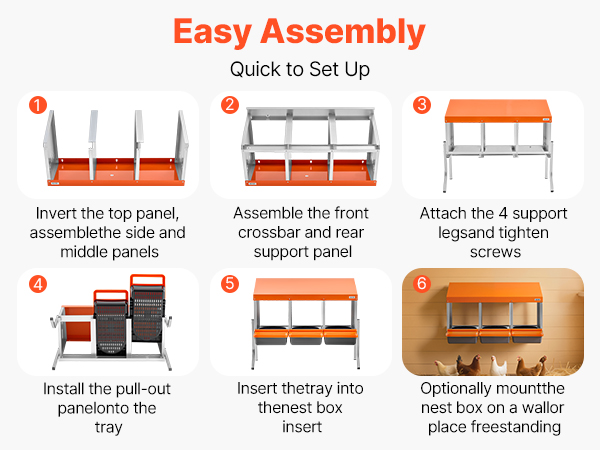 Easy Assembly

Quick to Set Up

1

Invert the top panel, assemblethe side and middle panels

2

Assemble the front crossbar and rear support panel

3

Attach the 4 support legsand tighten screws

4

Install the pull-out panelonto the tray

5

Insert thetray into thenest box insert

6

Optionally mountthe nest box on a wallor place freestanding