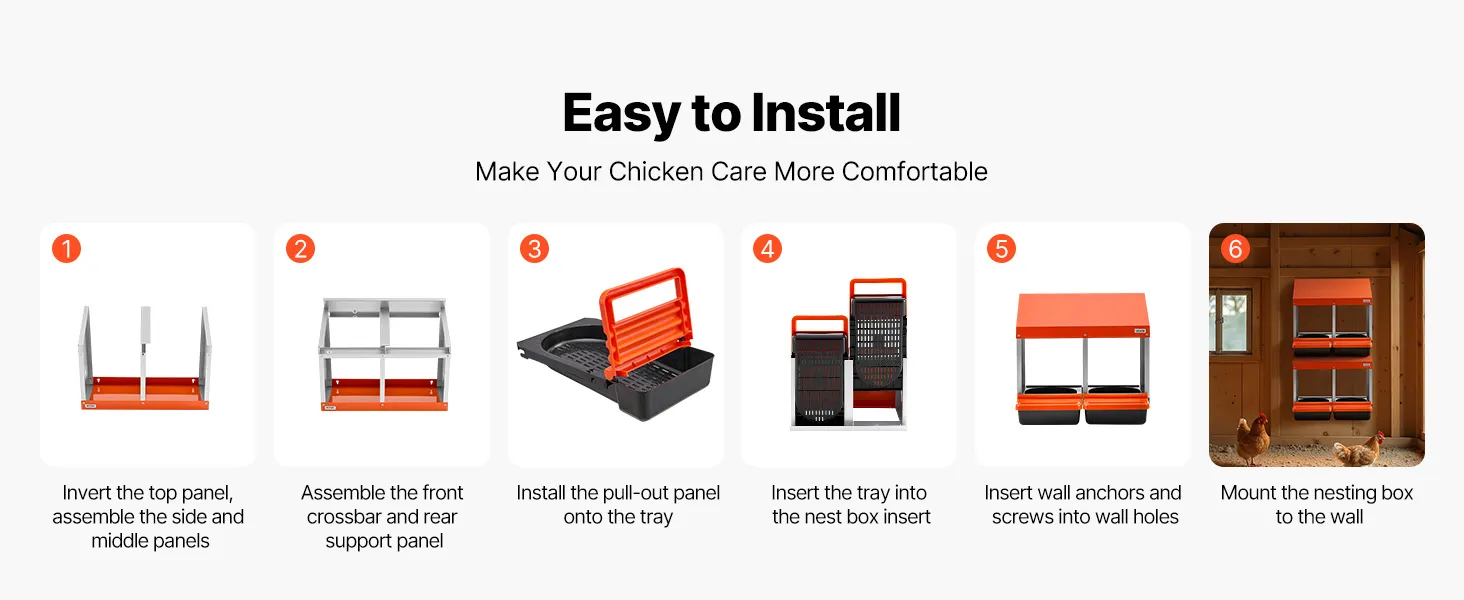 Easy to Install

Make Your Chicken Care More Comfortable

1

Invert the top panel, assemble the side and middle panels

2

Assemble the front crossbar and rear support panel

3

Install the pull-out panel onto the tray

4

Insert the tray into the nest box insert

5

Insert wall anchors and screws into wall holes

6

Mount the nesting box to the wall