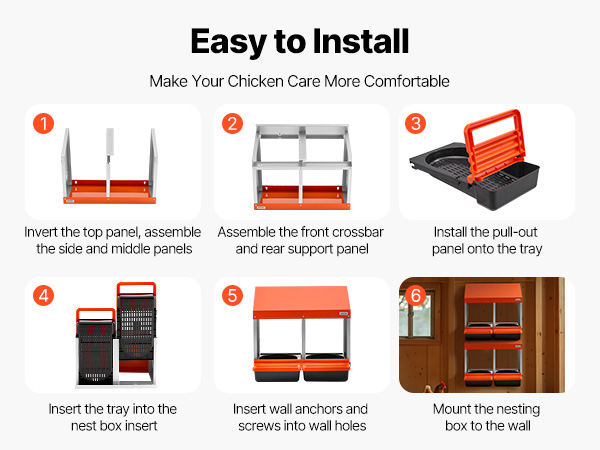 Easy to Install

Make Your Chicken Care More Comfortable

1

Invert the top panel, assemble the side and middle panels

2

Assemble the front crossbar and rear support panel

3

Install the pull-out panel onto the tray

4

Insert the tray into the nest box insert

5

Insert wall anchors and screws into wall holes

6

Mount the nesting box to the wall