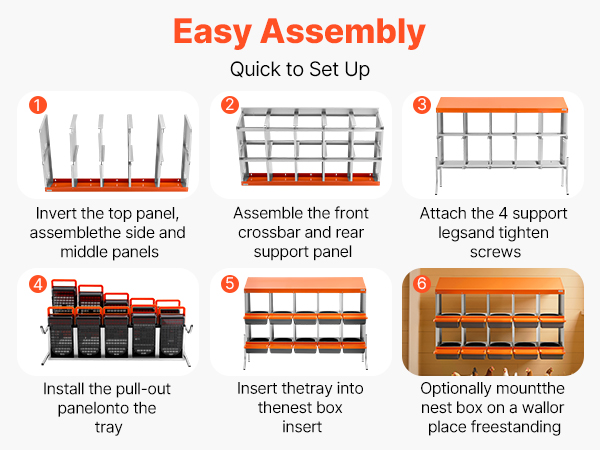 Easy Assembly

Quick to Set Up

1
Invert the top panel, assemblethe side and middle panels

2
Assemble the front crossbar and rear support panel

3
Attach the 4 support legsand tighten screws

4
Install the pull-out panelonto the tray

5
Insert thetray into thenest box insert

6
Optionally mountthe nest box on a wallor place freestanding