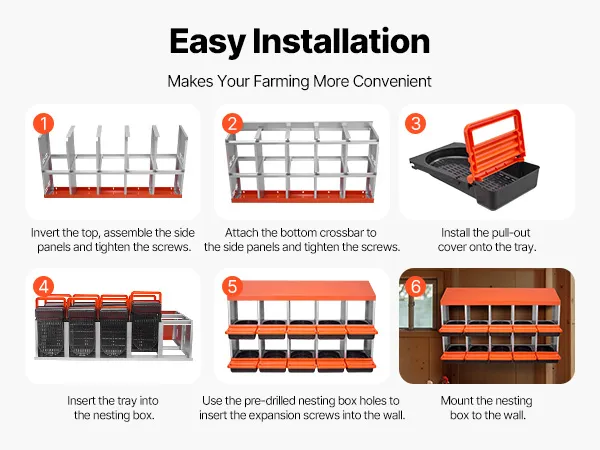 Easy Installation

Makes Your Farming More Convenient

1

Invert the top, assemble the side panels and tighten the screws.

2

Attach the bottom crossbar to the side panels and tighten the screws.

3

Install the pull-out cover onto the tray.

4

Insert the tray into the nesting box.

5

Use the pre-drilled nesting box holes to insert the expansion screws into the wall.

6

Mount the nesting box to the wall.