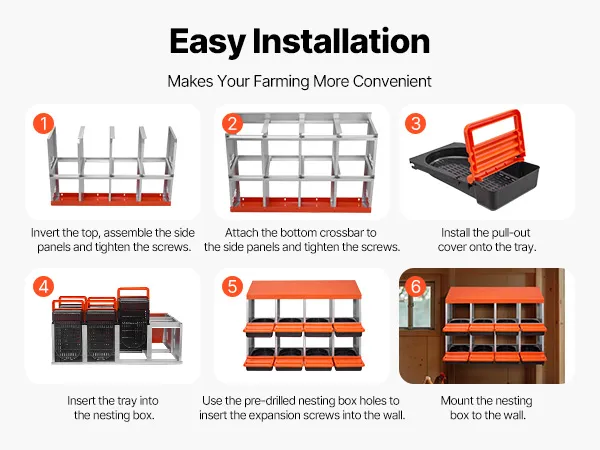 Easy Installation

Makes Your Farming More Convenient

1

Invert the top, assemble the side panels and tighten the screws.

2

Attach the bottom crossbar to the side panels and tighten the screws.

3

Install the pull-out cover onto the tray.

4

Insert the tray into the nesting box.

5

Use the pre-drilled nesting box holes to insert the expansion screws into the wall.

6

Mount the nesting box to the wall.