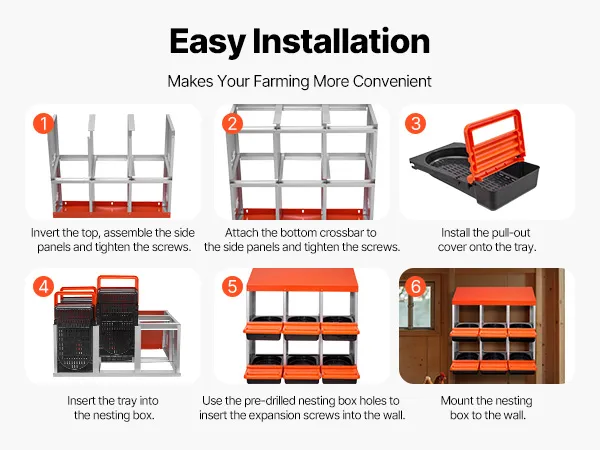 Easy Installation

Makes Your Farming More Convenient

1
Invert the top, assemble the side panels and tighten the screws.

2
Attach the bottom crossbar to the side panels and tighten the screws.

3
Install the pull-out cover onto the tray.

4
Insert the tray into the nesting box.

5
Use the pre-drilled nesting box holes to insert the expansion screws into the wall.

6
Mount the nesting box to the wall.