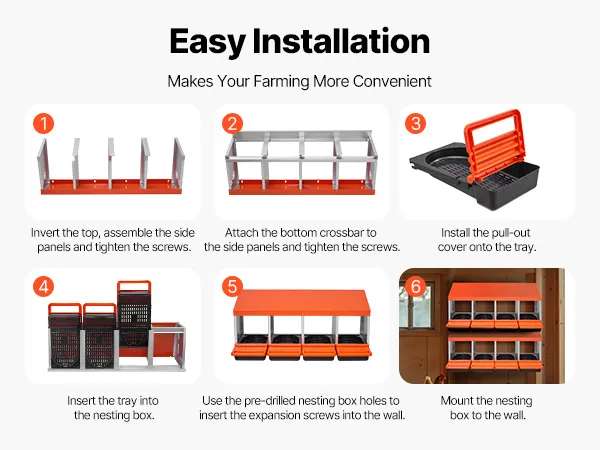 Easy Installation

Makes Your Farming More Convenient

1
Invert the top, assemble the side panels and tighten the screws.

2
Attach the bottom crossbar to the side panels and tighten the screws.

3
Install the pull-out cover onto the tray.

4
Insert the tray into the nesting box.

5
Use the pre-drilled nesting box holes to insert the expansion screws into the wall.

6
Mount the nesting box to the wall.