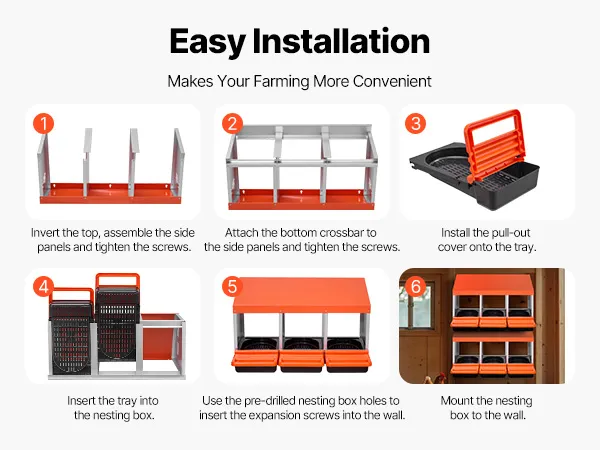 Easy Installation

Makes Your Farming More Convenient

1

Invert the top, assemble the side panels and tighten the screws.

2

Attach the bottom crossbar to the side panels and tighten the screws.

3

Install the pull-out cover onto the tray.

4

Insert the tray into the nesting box.

5

Use the pre-drilled nesting box holes to insert the expansion screws into the wall.

6

Mount the nesting box to the wall.