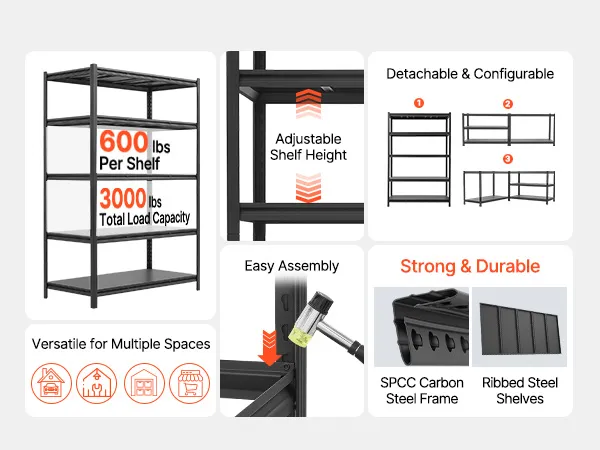 600 lbs
Per Shelf
3000 lbs
Total Load Capacity

Versatile for Multiple Spaces

Adjustable Shelf Height

Easy Assembly

Detachable & Configurable
1
2
3

Strong & Durable

SPCC Carbon Steel Frame

Ribbed Steel Shelves