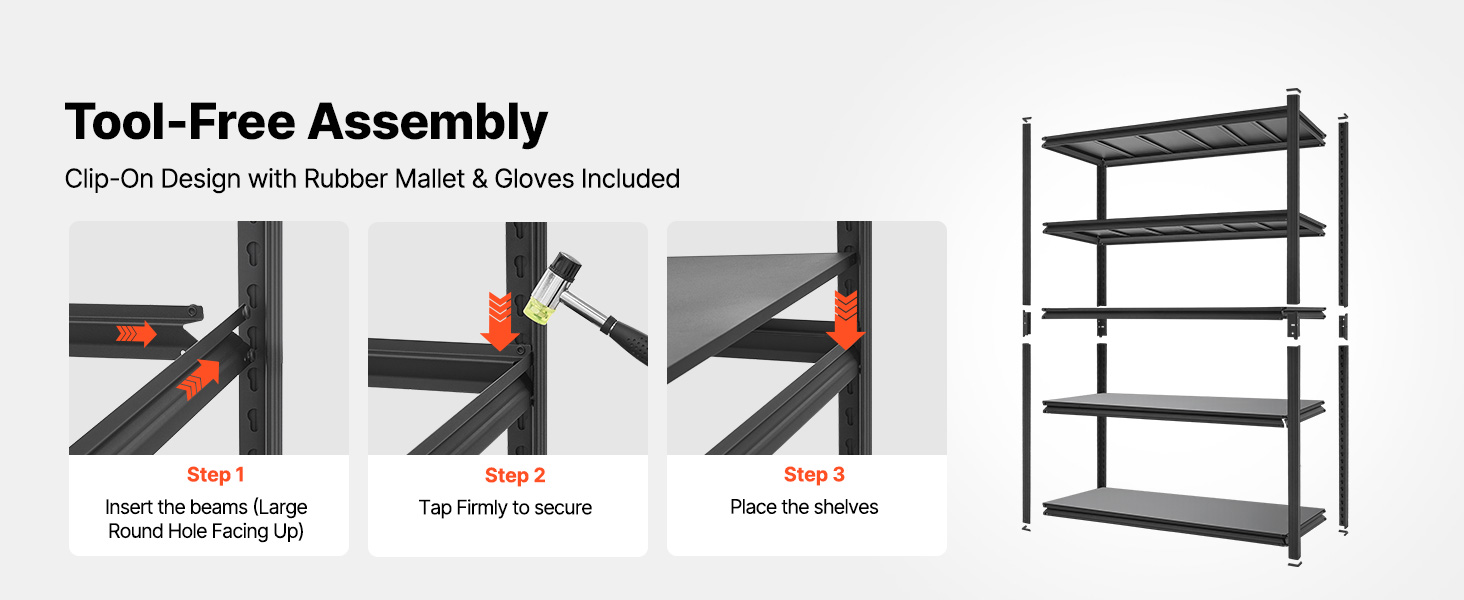 Tool-Free Assembly

Clip-On Design with Rubber Mallet & Gloves Included

Step 1
Insert the beams (Large Round Hole Facing Up)

Step 2
Tap Firmly to secure

Step 3
Place the shelves