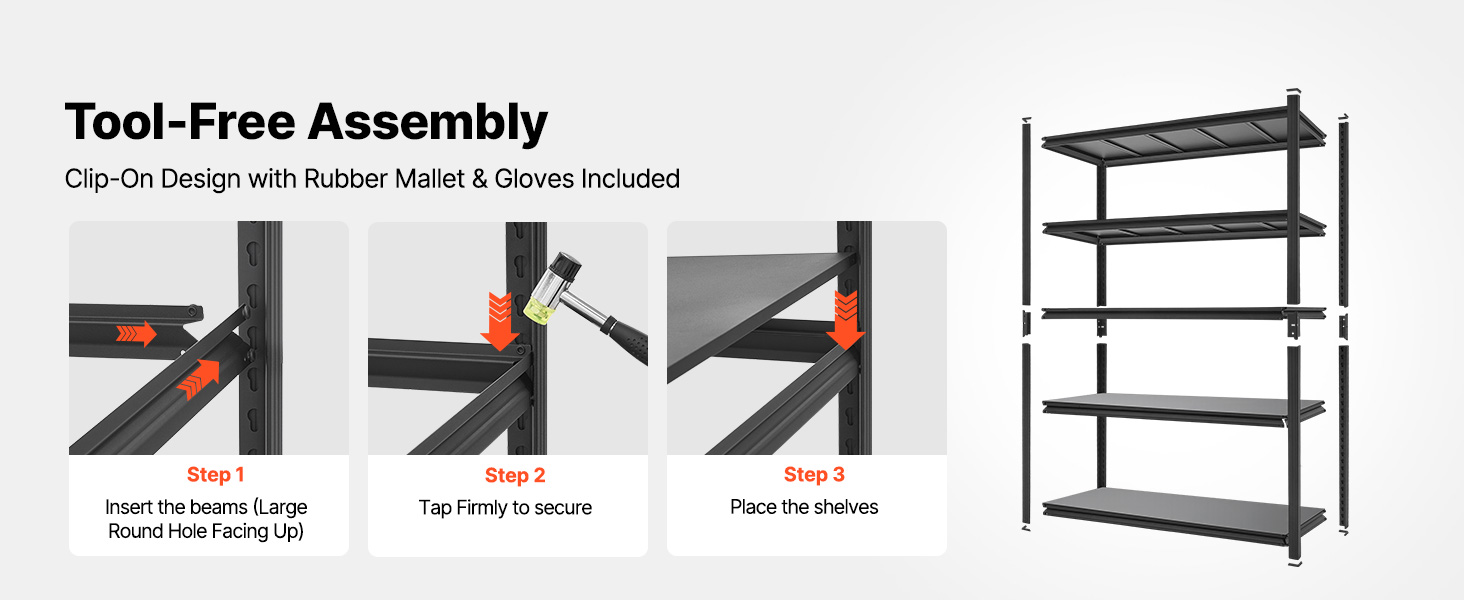 Tool-Free Assembly

Clip-On Design with Rubber Mallet & Gloves Included

Step 1
Insert the beams (Large Round Hole Facing Up)

Step 2
Tap Firmly to secure

Step 3
Place the shelves