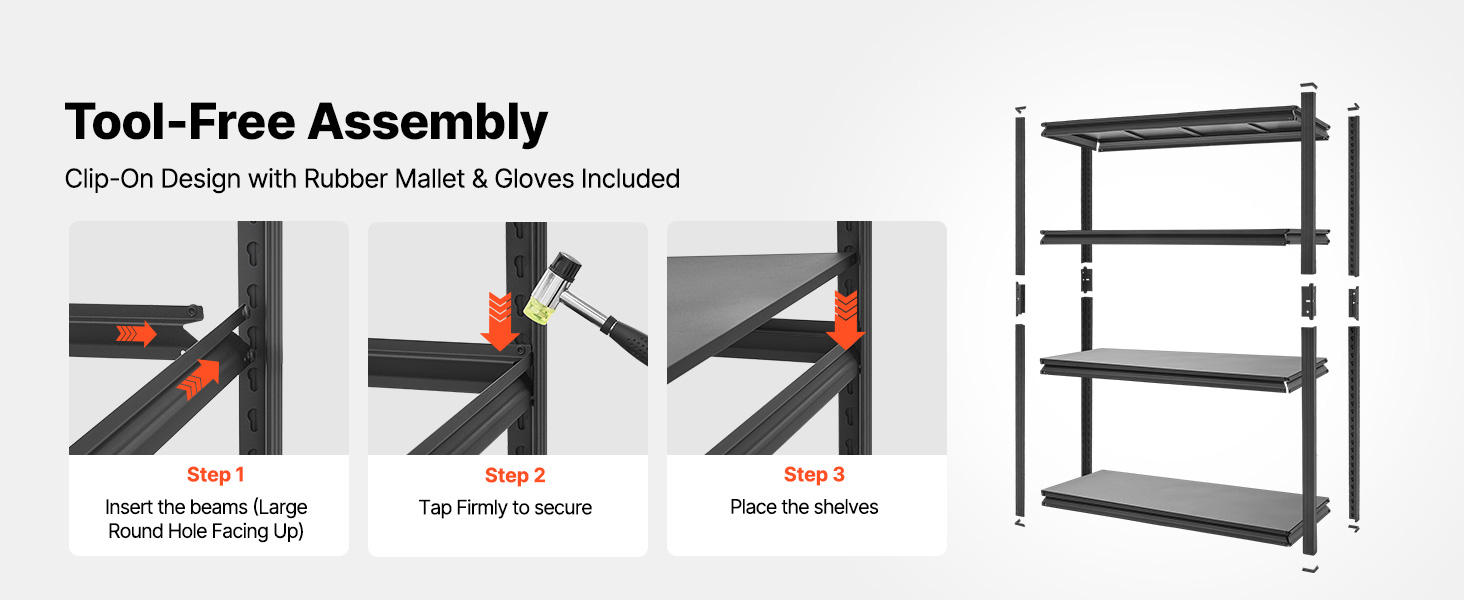 Tool-Free Assembly

Clip-On Design with Rubber Mallet & Gloves Included

Step 1
Insert the beams (Large Round Hole Facing Up)

Step 2
Tap Firmly to secure

Step 3
Place the shelves