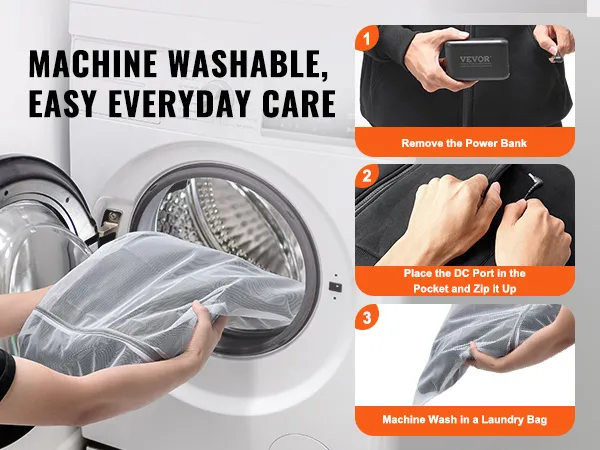 MACHINE WASHABLE, EASY EVERYDAY CARE

1

VEVOR

Remove the Power Bank

2

Place the DC Port in the Pocket and Zip it Up

3

Machine Wash in a Laundry Bag