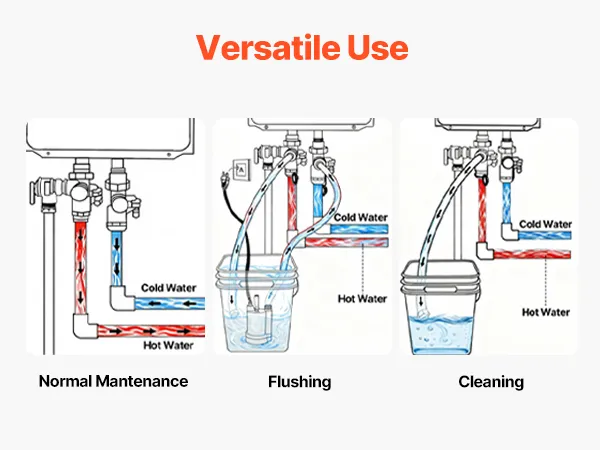 Versatile Use

Cold Water

Hot Water

Normal Mantenance

Cold Water

Hot Water

Flushing

Cold Water

Hot Water

Cleaning