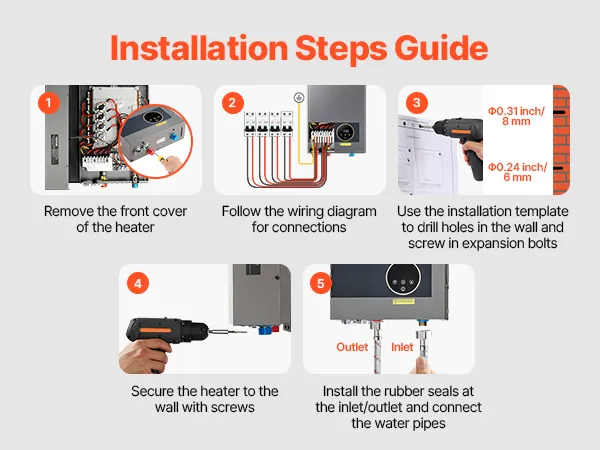 Installation Steps Guide

1

Remove the front cover of the heater

2

Follow the wiring diagram for connections

3

Φ0.31 inch/ 8 mm

Φ0.24 inch/ 6 mm

Use the installation template to drill holes in the wall and screw in expansion bolts

4

Secure the heater to the wall with screws

5

Outlet

Inlet

Install the rubber seals at the inlet/outlet and connect the water pipes