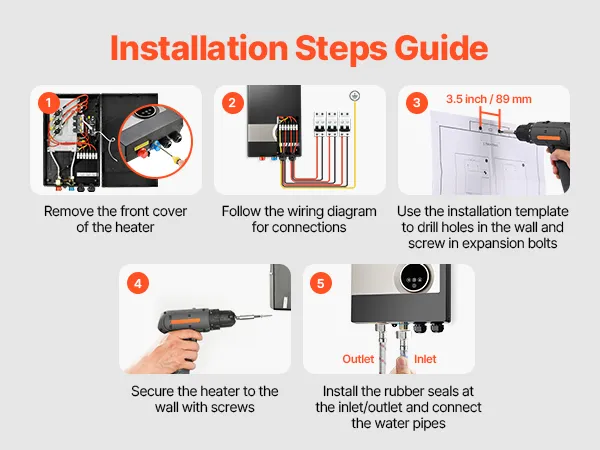 Installation Steps Guide

1

Remove the front cover of the heater

2

Follow the wiring diagram for connections

3

3.5 inch / 89 mm

Use the installation template to drill holes in the wall and screw in expansion bolts

4

Secure the heater to the wall with screws

5

Outlet

Inlet

Install the rubber seals at the inlet/outlet and connect the water pipes