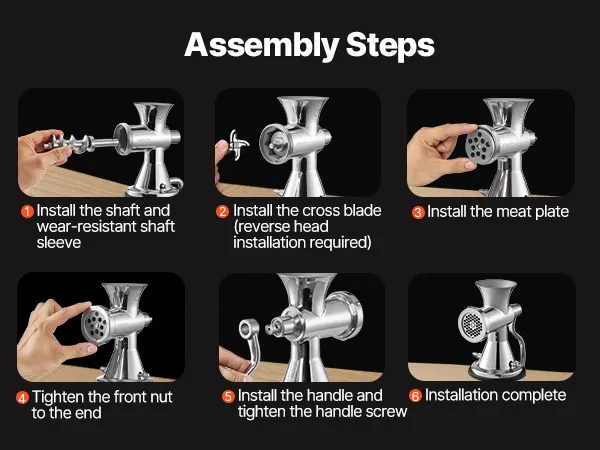 Assembly Steps

1 Install the shaft and wear-resistant shaft sleeve

2 Install the cross blade (reverse head installation required)

3 Install the meat plate

4 Tighten the front nut to the end

5 Install the handle and tighten the handle screw

6 Installation complete