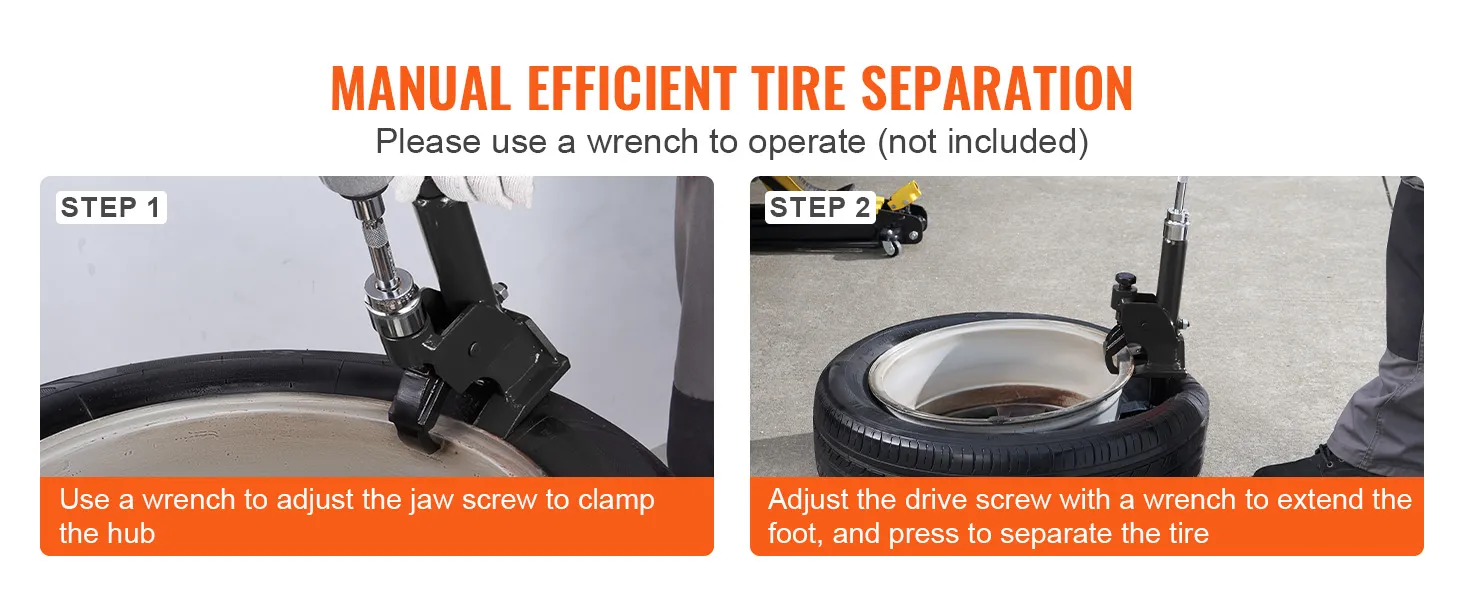 MANUAL EFFICIENT TIRE SEPARATION

Please use a wrench to operate (not included)

STEP 1

Use a wrench to adjust the jaw screw to clamp the hub

STEP 2

Adjust the drive screw with a wrench to extend the foot, and press to separate the tire