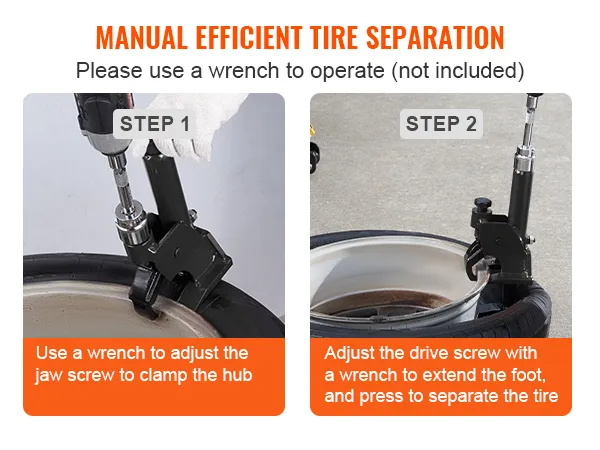 MANUAL EFFICIENT TIRE SEPARATION
Please use a wrench to operate (not included)

STEP 1

Use a wrench to adjust the jaw screw to clamp the hub

STEP 2

Adjust the drive screw with a wrench to extend the foot, and press to separate the tire