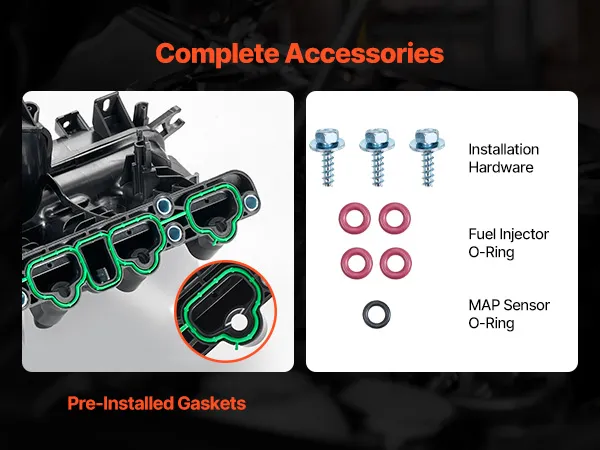 Complete Accessories

Installation Hardware

Fuel Injector O-Ring

MAP Sensor O-Ring

Pre-Installed Gaskets