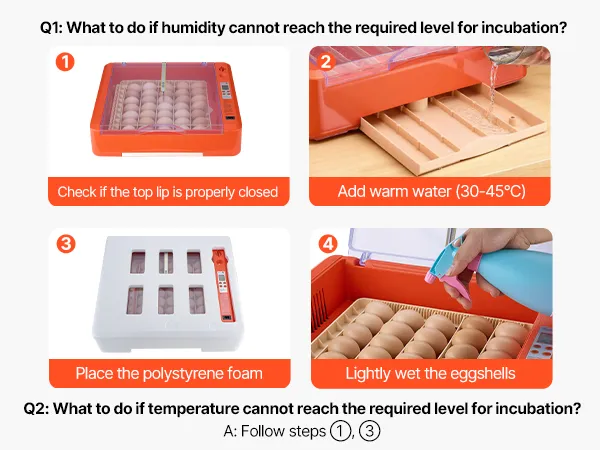 Q1: What to do if humidity cannot reach the required level for incubation?

1

Check if the top lip is properly closed

2

Add warm water (30-45°C)

3

Place the polystyrene foam

4

Lightly wet the eggshells

Q2: What to do if temperature cannot reach the required level for incubation?

A: Follow steps ①, ③