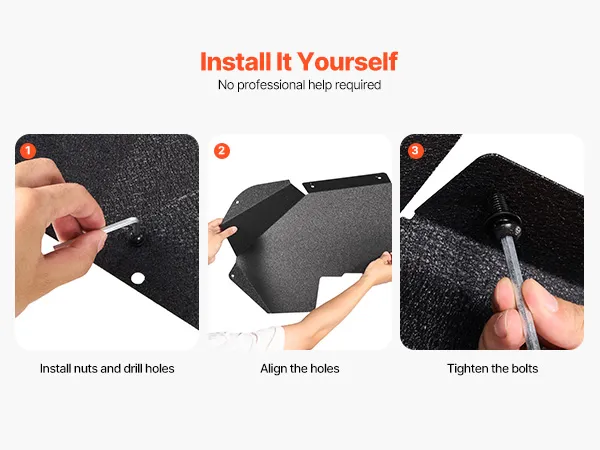 Install It Yourself
No professional help required

1

Install nuts and drill holes

2

Align the holes

3

Tighten the bolts