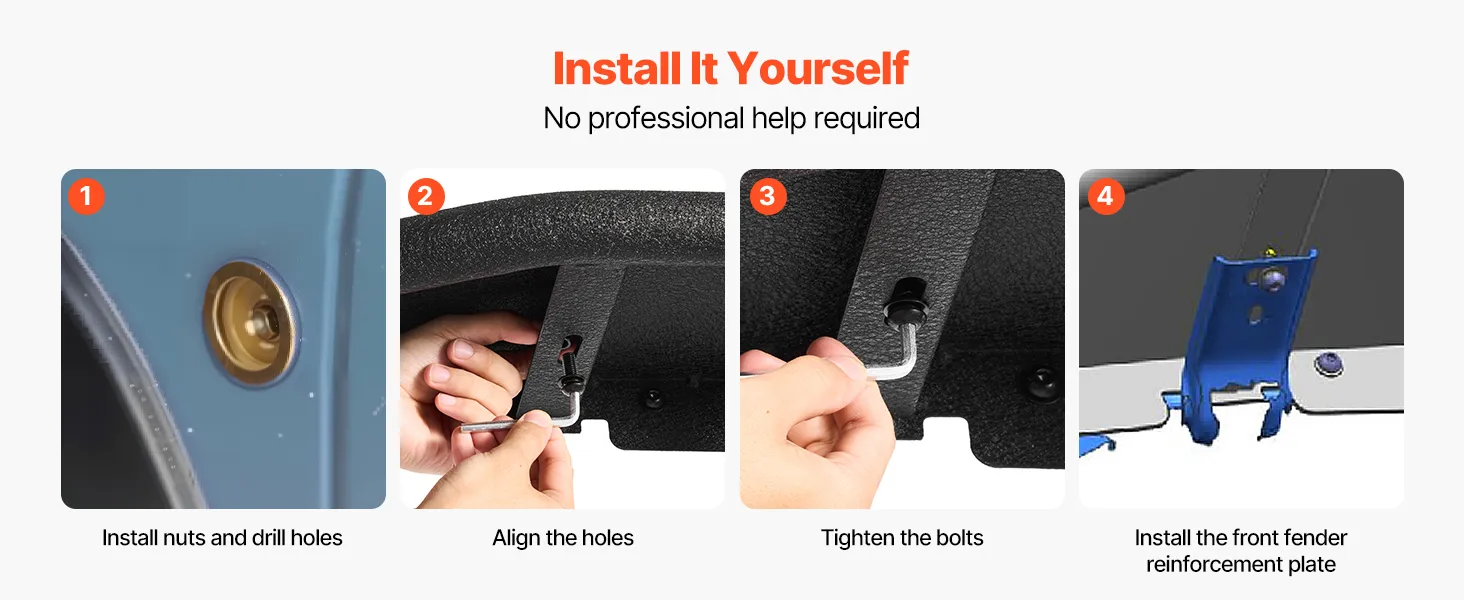 Install It Yourself

No professional help required

1

Install nuts and drill holes

2

Align the holes

3

Tighten the bolts

4

Install the front fender reinforcement plate