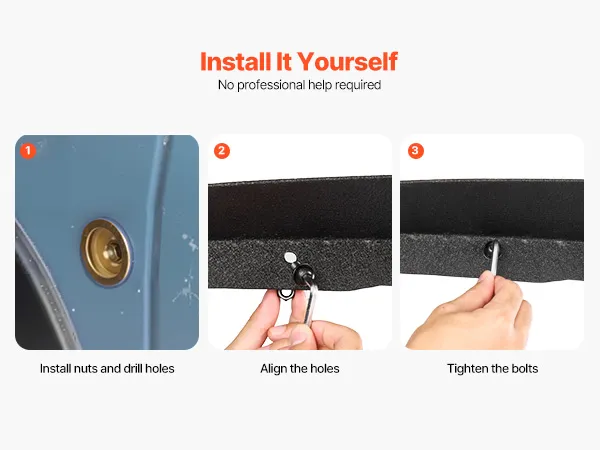 Install It Yourself
No professional help required

1
Install nuts and drill holes

2
Align the holes

3
Tighten the bolts