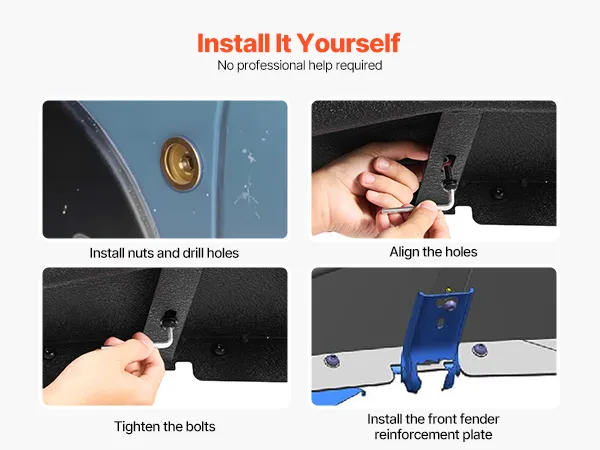 Install It Yourself
No professional help required

Install nuts and drill holes

Align the holes

Tighten the bolts

Install the front fender reinforcement plate